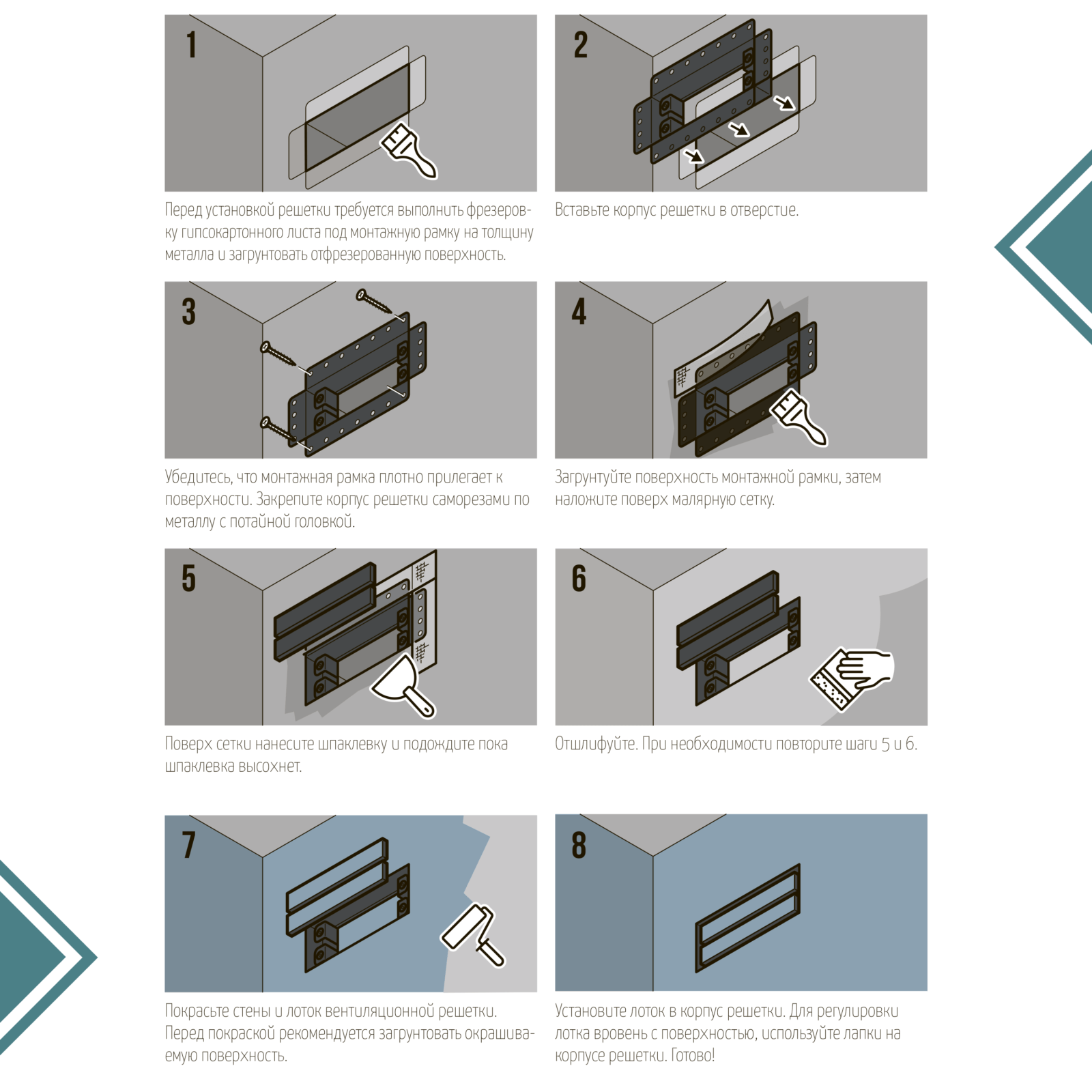 1

Перед установкой решетки требуется выполнить фрезеровку гипсокартонного листа под монтажную рамку на толщину металла и загрунтовать отфрезерованную поверхность.

2

Вставьте корпус решетки в отверстие.

3

Убедитесь, что монтажная рамка плотно прилегает к поверхности. Закрепите корпус решетки саморезами по металлу с потайной головкой.

4

Загрунтуйте поверхность монтажной рамки, затем наложите поверх малярную сетку.

5

Поверх сетки нанесите шпаклевку и подождите пока шпаклевка высохнет.

6

Отшлифуйте. При необходимости повторите шаги 5 и 6.

7

Покрасьте стены и лоток вентиляционной решетки. Перед покраской рекомендуется загрунтовать окрашиваемую поверхность.

8

Установите лоток в корпус решетки. Для регулировки лотка вровень с поверхностью, используйте лапки на корпусе решетки. Готово!