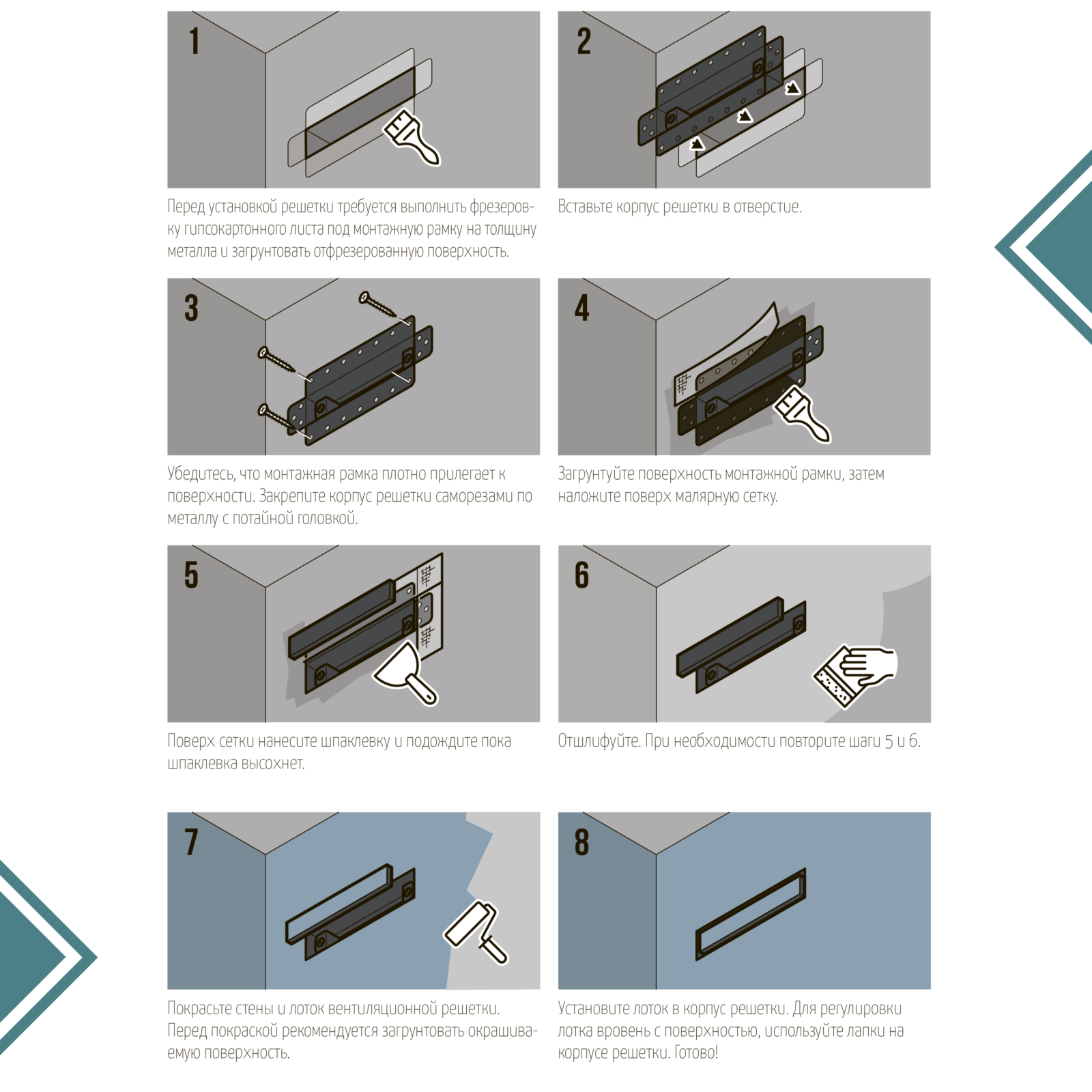 1

Перед установкой решетки требуется выполнить фрезеровку гипсокартонного листа под монтажную рамку на толщину металла и загрунтовать отфрезерованную поверхность.

2

Вставьте корпус решетки в отверстие.

3

Убедитесь, что монтажная рамка плотно прилегает к поверхности. Закрепите корпус решетки саморезами по металлу с потайной головкой.

4

Загрунтуйте поверхность монтажной рамки, затем наложите поверх малярную сетку.

5

Поверх сетки нанесите шпаклевку и подождите пока шпаклевка высохнет.

6

Отшлифуйте. При необходимости повторите шаги 5 и 6.

7

Покрасьте стены и лоток вентиляционной решетки. Перед покраской рекомендуется загрунтовать окрашиваемую поверхность.

8

Установите лоток в корпус решетки. Для регулировки лотка вровень с поверхностью, используйте лапки на корпусе решетки. Готово!