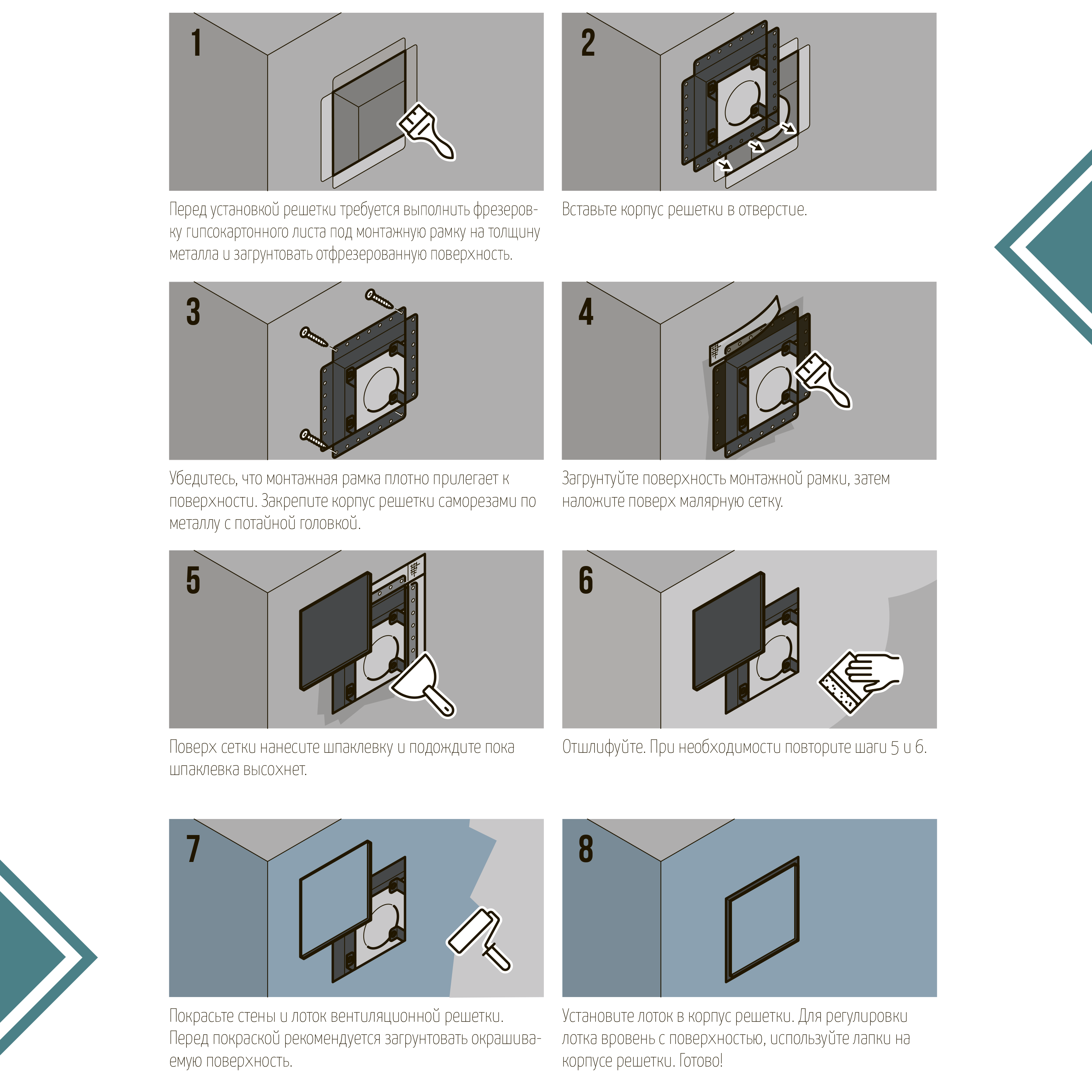 1

Перед установкой решетки требуется выполнить фрезеровку гипсокартонного листа под монтажную рамку на толщину металла и загрунтовать отфрезерованную поверхность.

2

Вставьте корпус решетки в отверстие.

3

Убедитесь, что монтажная рамка плотно прилегает к поверхности. Закрепите корпус решетки саморезами по металлу с потайной головкой.

4

Загрунтуйте поверхность монтажной рамки, затем наложите поверх малярную сетку.

5

Поверх сетки нанесите шпаклевку и подождите пока шпаклевка высохнет.

6

Отшлифуйте. При необходимости повторите шаги 5 и 6.

7

Покрасьте стены и лоток вентиляционной решетки. Перед покраской рекомендуется загрунтовать окрашиваемую поверхность.

8

Установите лоток в корпус решетки. Для регулировки лотка вровень с поверхностью, используйте лапки на корпусе решетки. Готово!