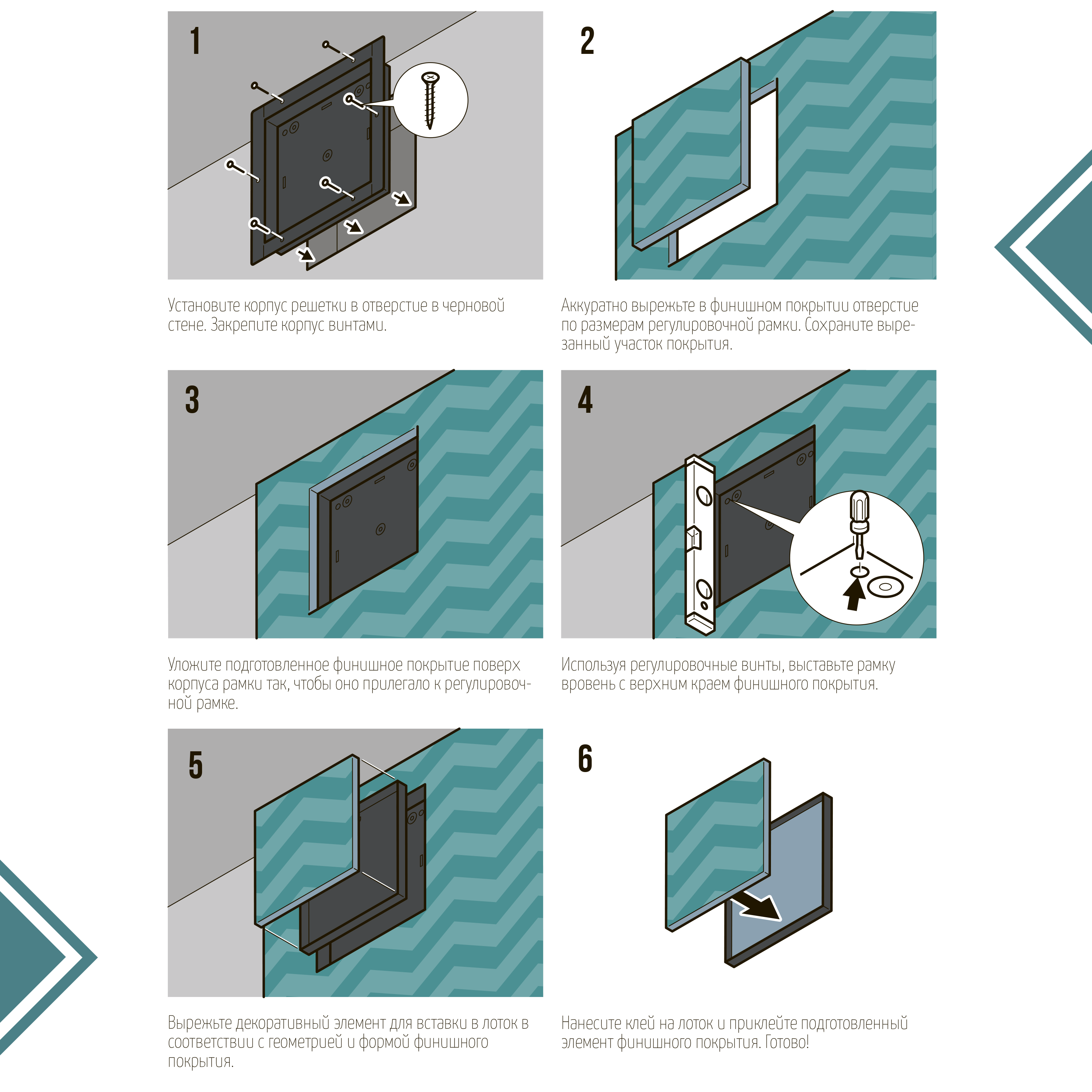 1

Установите корпус решетки в отверстие в черновой стене. Закрепите корпус винтами.

2

Аккуратно вырежьте в финишном покрытии отверстие по размерам регулировочной рамки. Сохраните вырезанный участок покрытия.

3

Уложите подготовленное финишное покрытие поверх корпуса рамки так, чтобы оно прилегало к регулировочной рамке.

4

Используя регулировочные винты, выставьте рамку вровень с верхним краем финишного покрытия.

5

Вырежьте декоративный элемент для вставки в лоток в соответствии с геометрией и формой финишного покрытия.

6

Нанесите клей на лоток и приклейте подготовленный элемент финишного покрытия. Готово!