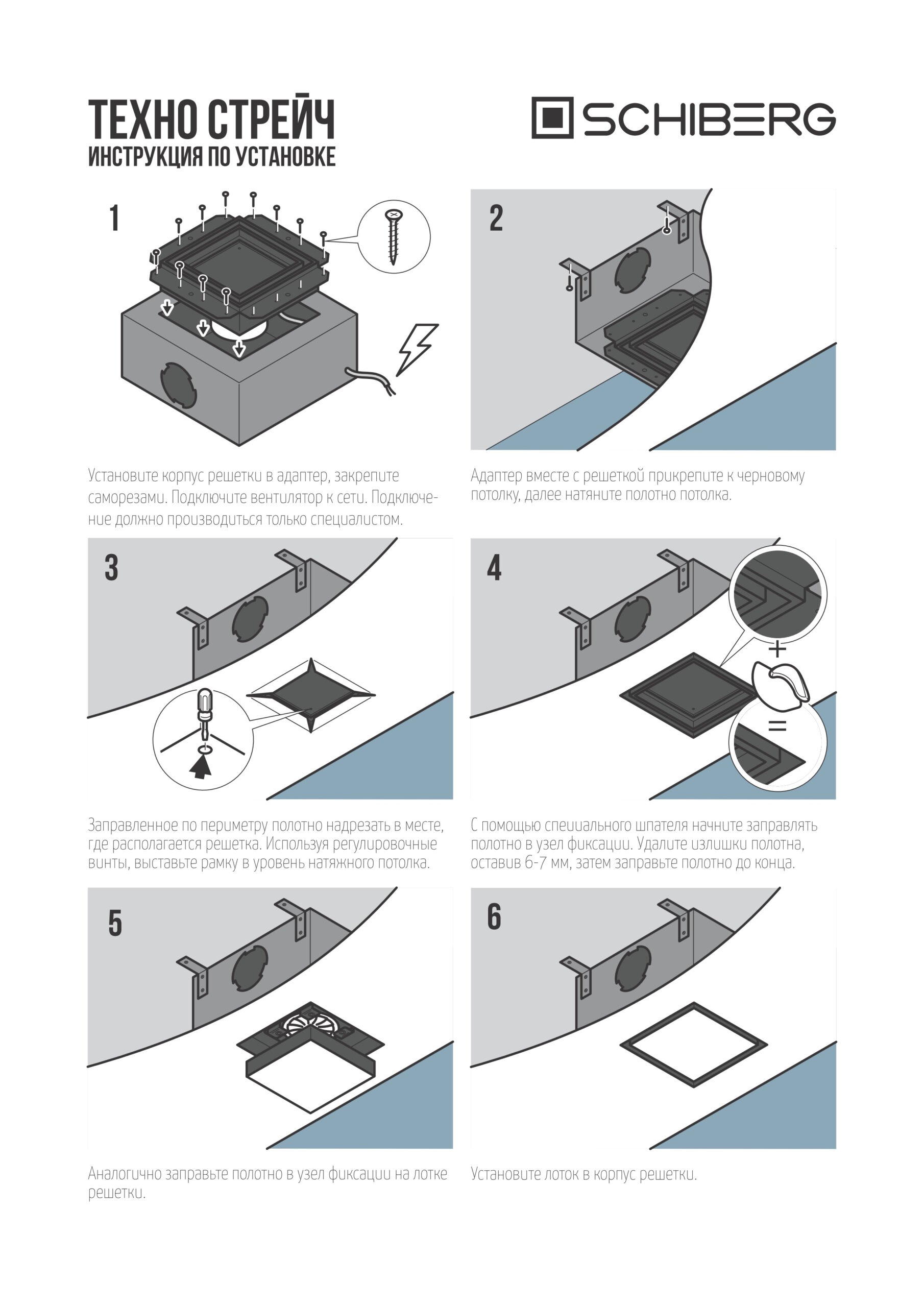 ТЕХНО СТРЕЙЧ
ИНСТРУКЦИЯ ПО УСТАНОВКЕ

SCHIBERG

1

Установите корпус решетки в адаптер, закрепите саморезами. Подключите вентилятор к сети. Подключение должно производиться только специалистом.

2

Адаптер вместе с решеткой прикрепите к черновому потолку, далее натяните полотно потолка.

3

Заправленное по периметру полотно надрезать в месте, где располагается решетка. Используя регулировочные винты, выставьте рамку в уровень натяжного потолка.

4

+

=

С помощью специального шпателя начните заправлять полотно в узел фиксации. Удалите излишки полотна, оставив 6-7 мм, затем заправьте полотно до конца.

5

Аналогично заправьте полотно в узел фиксации на лотке решетки.

6

Установите лоток в корпус решетки.