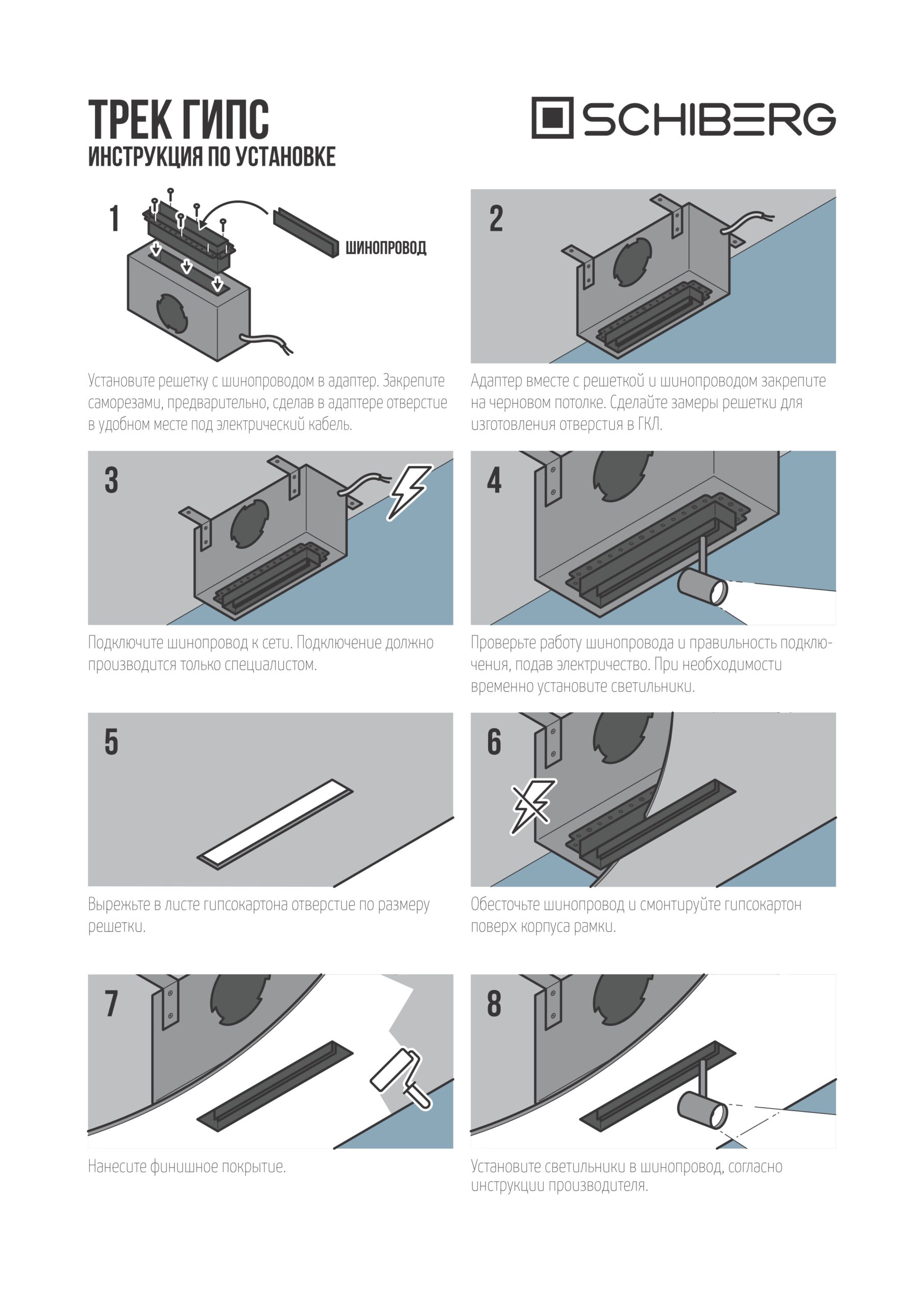 ТРЕК ГИПС
ИНСТРУКЦИЯ ПО УСТАНОВКЕ

SCHIBERG

1

ШИНОПРОВОД

Установите решетку с шинопроводом в адаптер. Закрепите саморезами, предварительно, сделав в адаптере отверстие в удобном месте под электрический кабель.

2

Адаптер вместе с решеткой и шинопроводом закрепите на черновом потолке. Сделайте замеры решетки для изготовления отверстия в ГКЛ.

3

Подключите шинопровод к сети. Подключение должно производится только специалистом.

4

Проверьте работу шинопровода и правильность подключения, подав электричество. При необходимости временно установите светильники.

5

Вырежьте в листе гипсокартона отверстие по размеру решетки.

6

Обесточьте шинопровод и смонтируйте гипсокартон поверх корпуса рамки.

7

Нанесите финишное покрытие.

8

Установите светильники в шинопровод, согласно инструкции производителя.