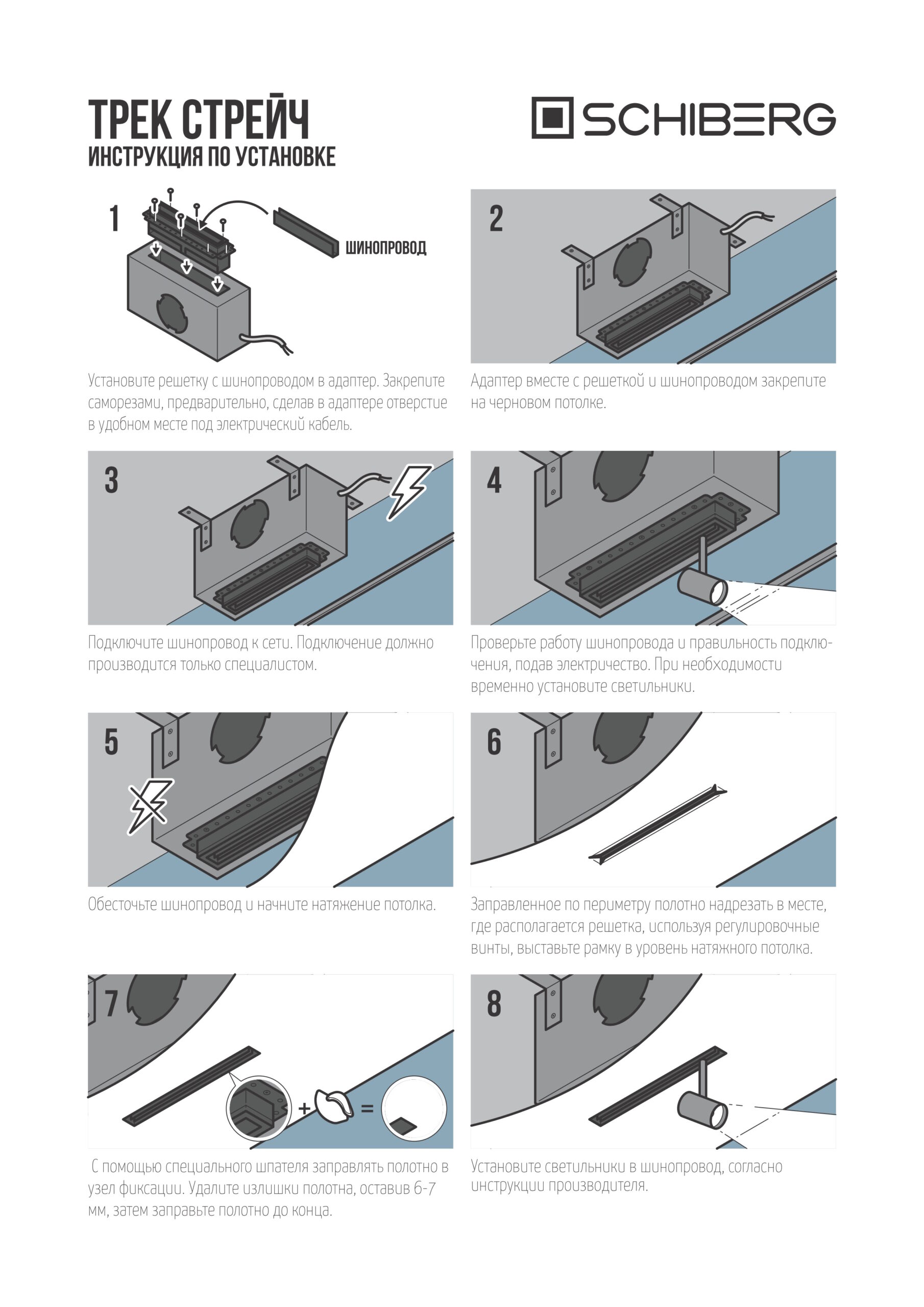 ТРЕК СТРЕЙЧ
ИНСТРУКЦИЯ ПО УСТАНОВКЕ

SCHIBERG

1

ШИНОПРОВОД

Установите решетку с шинопроводом в адаптер. Закрепите саморезами, предварительно, сделав в адаптере отверстие в удобном месте под электрический кабель.

2

Адаптер вместе с решеткой и шинопроводом закрепите на черновом потолке.

3

Подключите шинопровод к сети. Подключение должно производится только специалистом.

4

Проверьте работу шинопровода и правильность подключения, подав электричество. При необходимости временно установите светильники.

5

Обесточьте шинопровод и начните натяжение потолка.

6

Заправленное по периметру полотно надрезать в месте, где располагается решетка, используя регулировочные винты, выставьте рамку в уровень натяжного потолка.

7

+ =

С помощью специального шпателя заправлять полотно в узел фиксации. Удалите излишки полотна, оставив 6-7 мм, затем заправьте полотно до конца.

8

Установите светильники в шинопровод, согласно инструкции производителя.